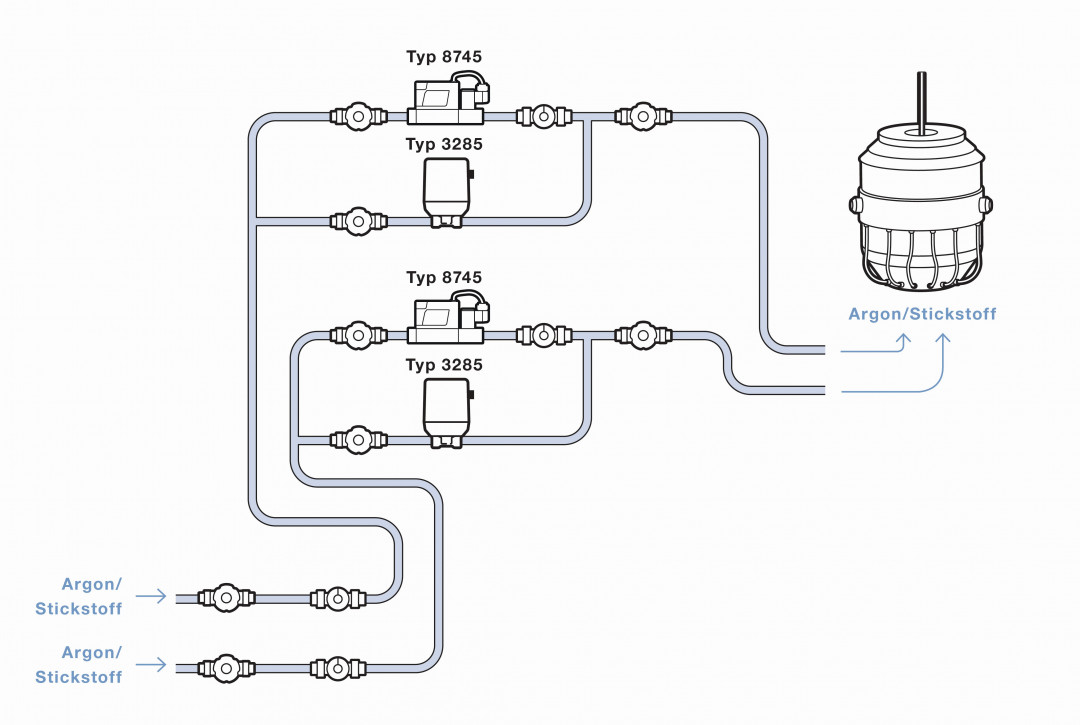 Typ 8745

Typ 3285

Typ 8745

Typ 3285

Argon/Stickstoff

Argon/
Stickstoff

Argon/
Stickstoff